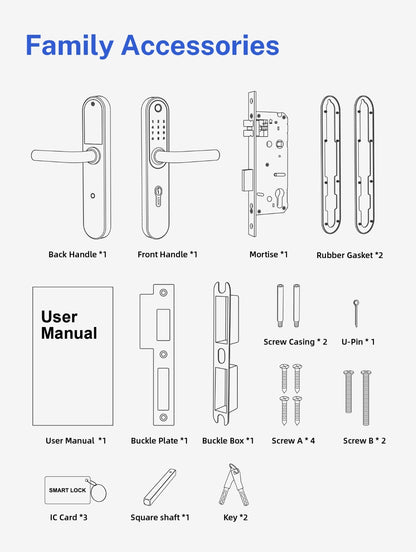 Family Accessories

Back Handle *1

Front Handle *1

Mortise *1

Rubber Gasket *2

User Manual

User Manual *1

Buckle Plate *1

Buckle Box *1

Screw Casing * 2

U-Pin * 1

Screw A * 4

Screw B * 2

SMART LOCK

IC Card *3

Square shaft *1

Key *2